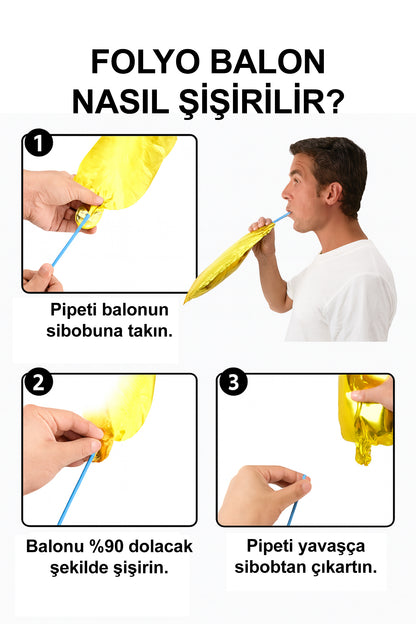 FOLYO BALON
NASIL ŞİŞİRİLİR?

1

Pipeti balonun sibobuna takın.

2

Balonu %90 dolacak şekilde şişirin.

3

Pipeti yavaşça sibobtan çıkartın.