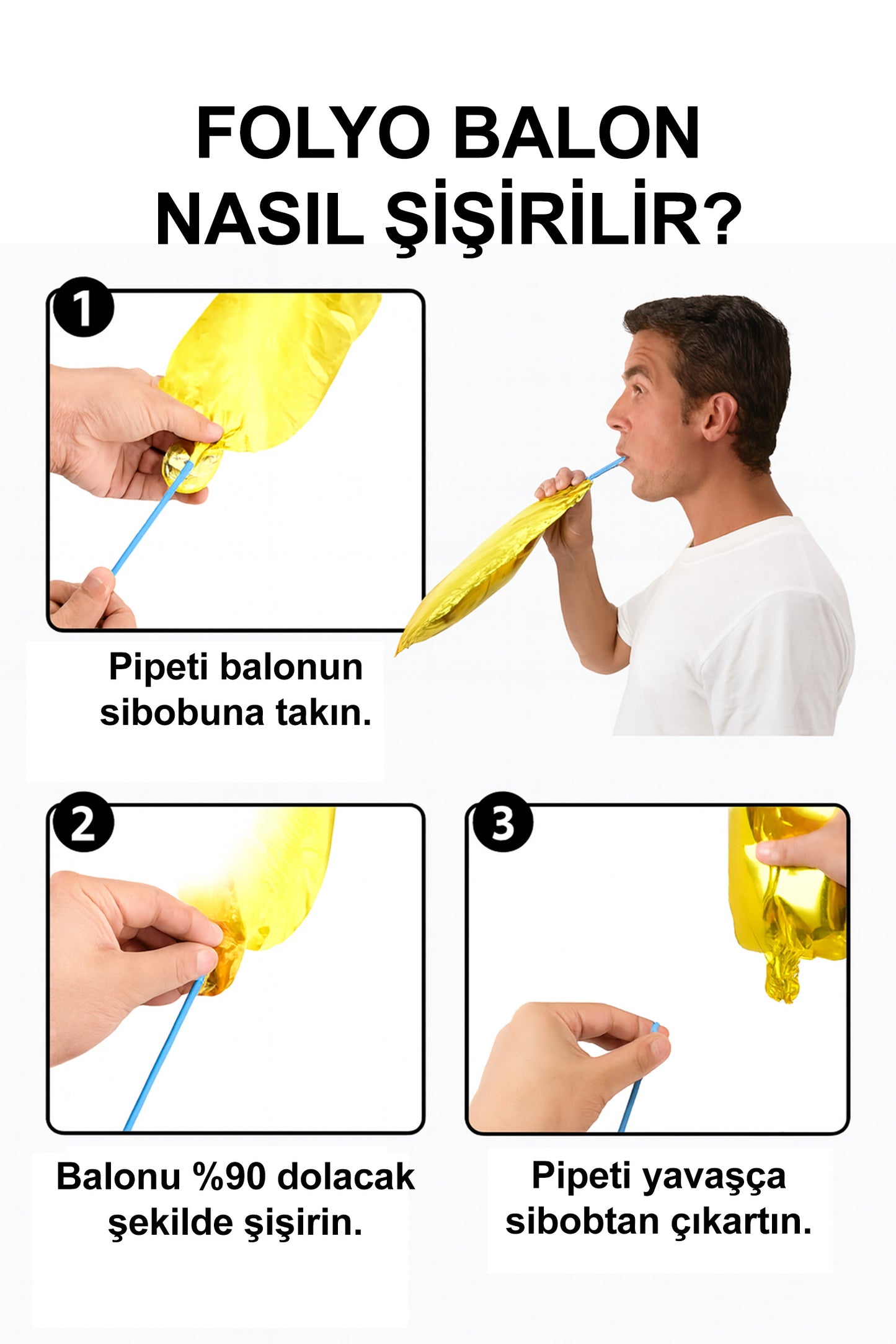 FOLYO BALON NASIL ŞİŞİRİLİR?

1

Pipeti balonun sibobuna takın.

2

Balonu %90 dolacak şekilde şişirin.

3

Pipeti yavaşça sibobtan çıkartın.